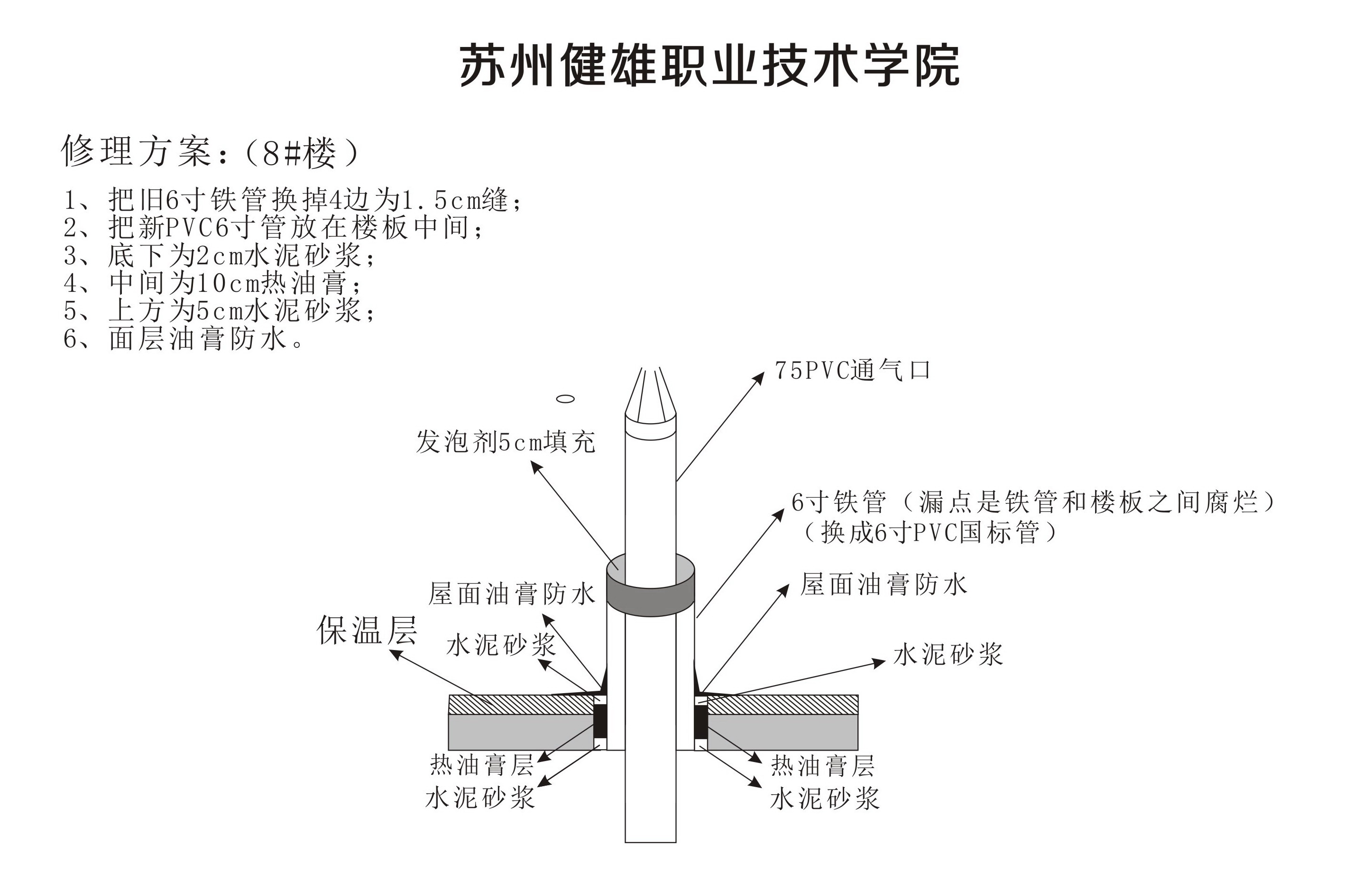 苏州健雄职业技术学院

修理方案：（8#楼）

1、把旧6寸铁管换掉4边为1.5cm缝；
2、把新PVC6寸管放在楼板中间；
3、底下为2cm水泥砂浆；
4、中间为10cm热油膏；
5、上方为5cm水泥砂浆；
6、面层油膏防水。

75PVC通气口

发泡剂5cm填充

6寸铁管（漏点是铁管和楼板之间腐烂）
（换成6寸PVC国标管）

屋面油膏防水

屋面油膏防水

保温层

水泥砂浆

水泥砂浆

热油膏层
水泥砂浆

热油膏层
水泥砂浆